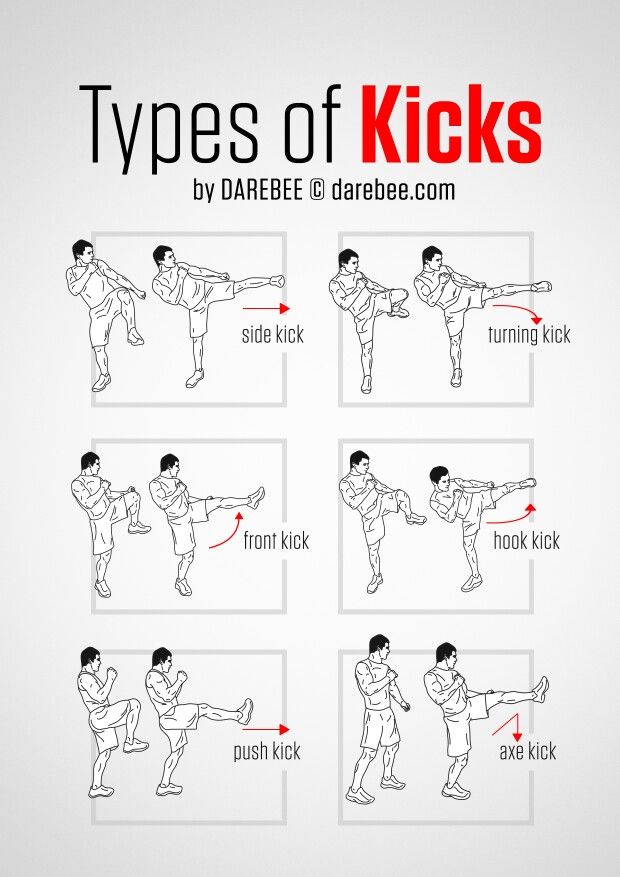 Types of Kicks
by DAREBEE © darebee.com

side kick

turning kick

front kick

hook kick

push kick

axe kick